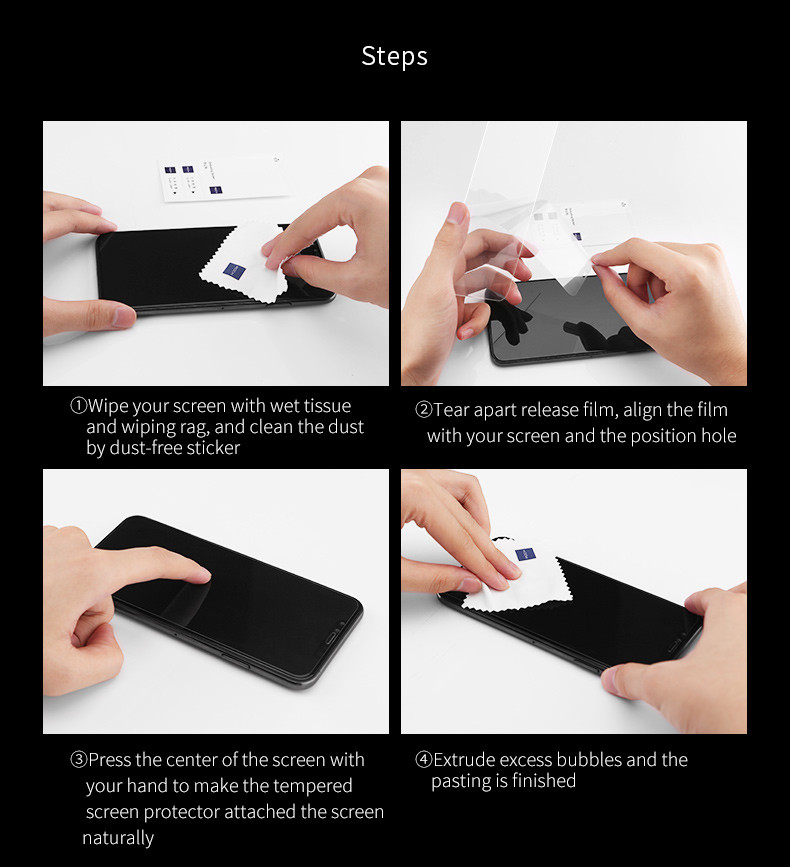 Steps

①Wipe your screen with wet tissue and wiping rag, and clean the dust by dust-free sticker

②Tear apart release film, align the film with your screen and the position hole

③Press the center of the screen with your hand to make the tempered screen protector attached the screen naturally

④Extrude excess bubbles and the pasting is finished