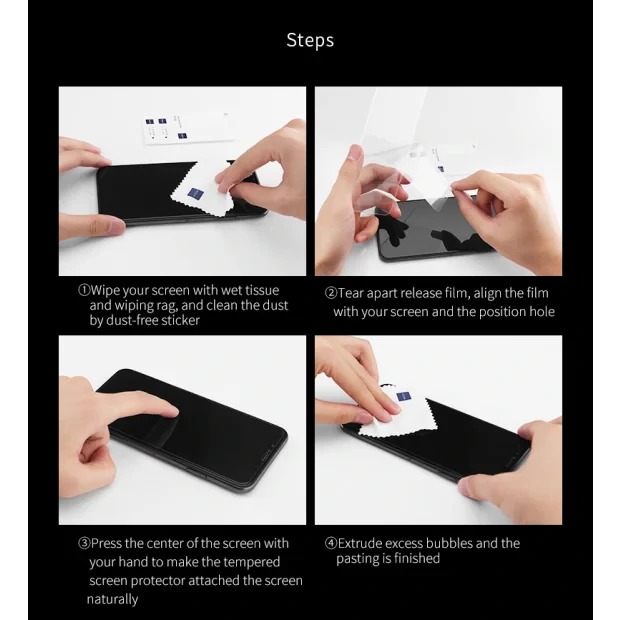 Steps

①Wipe your screen with wet tissue and wiping rag, and clean the dust by dust-free sticker

②Tear apart release film, align the film with your screen and the position hole

③Press the center of the screen with your hand to make the tempered screen protector attached the screen naturally

④Extrude excess bubbles and the pasting is finished