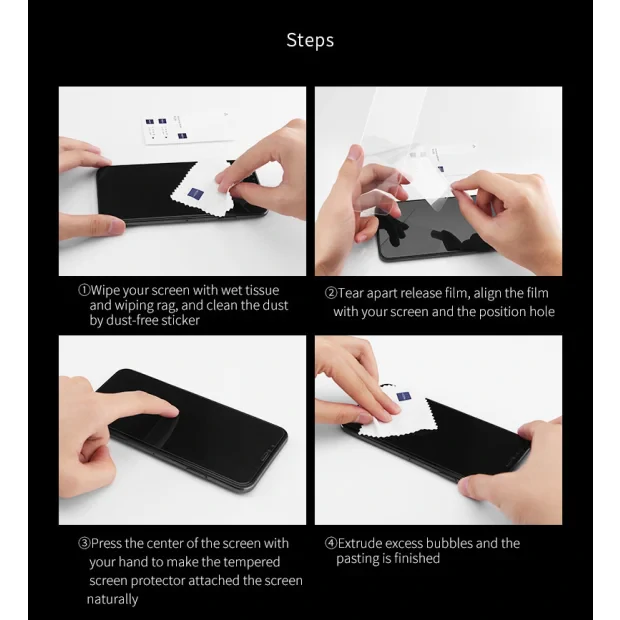 Steps

①Wipe your screen with wet tissue and wiping rag, and clean the dust by dust-free sticker

②Tear apart release film, align the film with your screen and the position hole

③Press the center of the screen with your hand to make the tempered screen protector attached the screen naturally

④Extrude excess bubbles and the pasting is finished