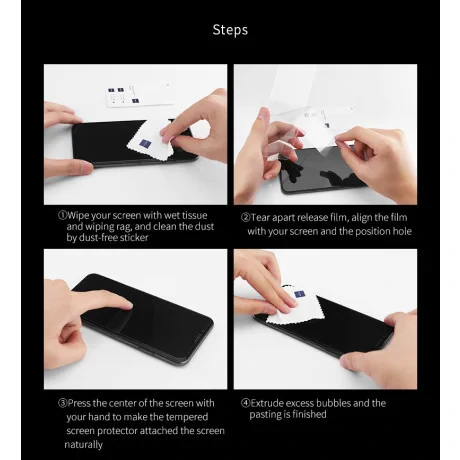 Steps

①Wipe your screen with wet tissue and wiping rag, and clean the dust by dust-free sticker

②Tear apart release film, align the film with your screen and the position hole

③Press the center of the screen with your hand to make the tempered screen protector attached the screen naturally

④Extrude excess bubbles and the pasting is finished